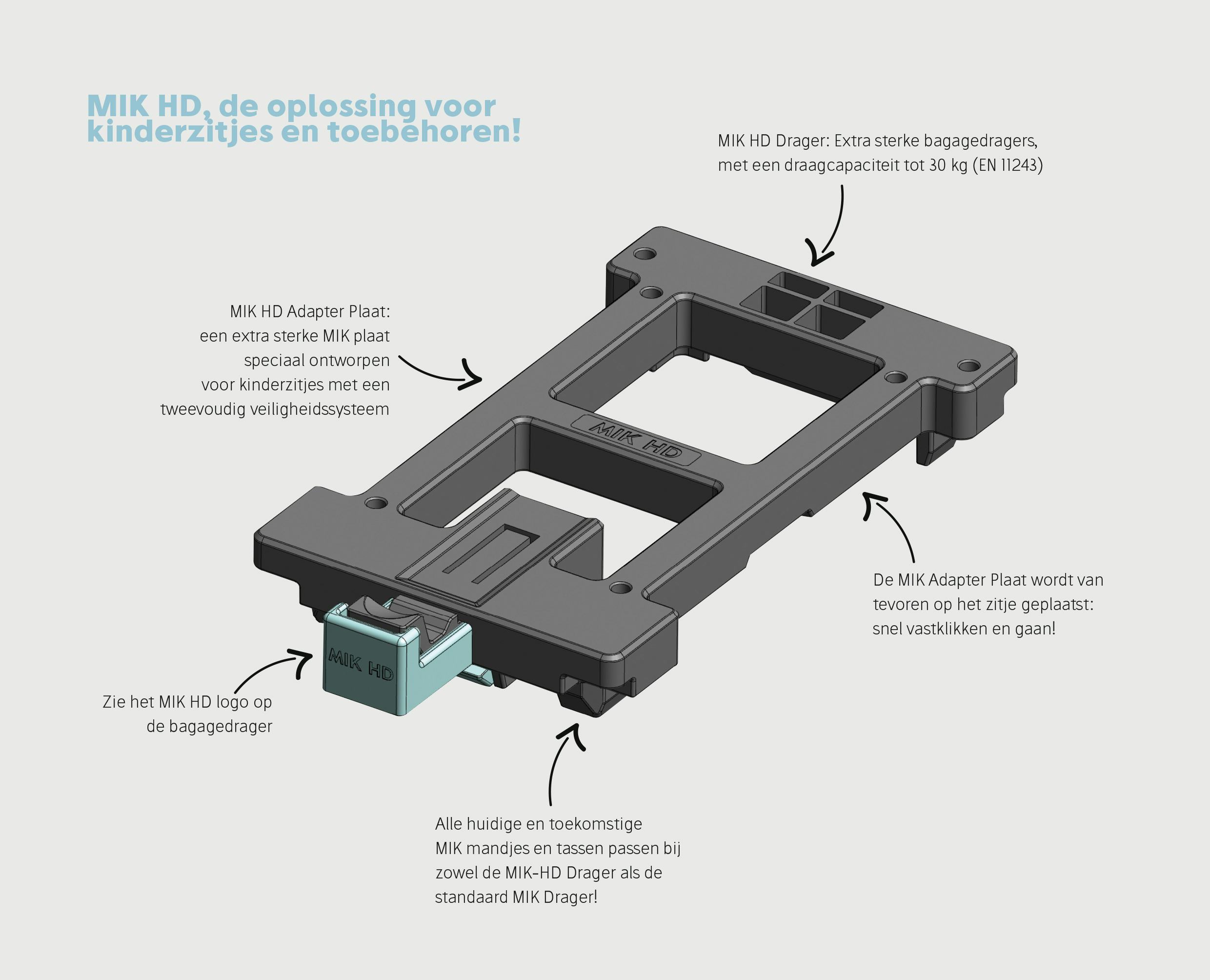 MIK HD, de oplossing voor kinderzitjes en toebehoren!

MIK HD Drager: Extra sterke bagagedragers, met een draagcapaciteit tot 30 kg (EN 11243)

MIK HD Adapter Plaat: een extra sterke MIK plaat speciaal ontworpen voor kinderzitjes met een tweevoudig veiligheidssysteem

MIK HD

De MIK Adapter Plaat wordt van tevoren op het zitje geplaatst: snel vastklikken en gaan!

MIK HD

Zie het MIK HD logo op de bagagedrager

Alle huidige en toekomstige MIK mandjes en tassen passen bij zowel de MIK-HD Drager als de standaard MIK Drager!